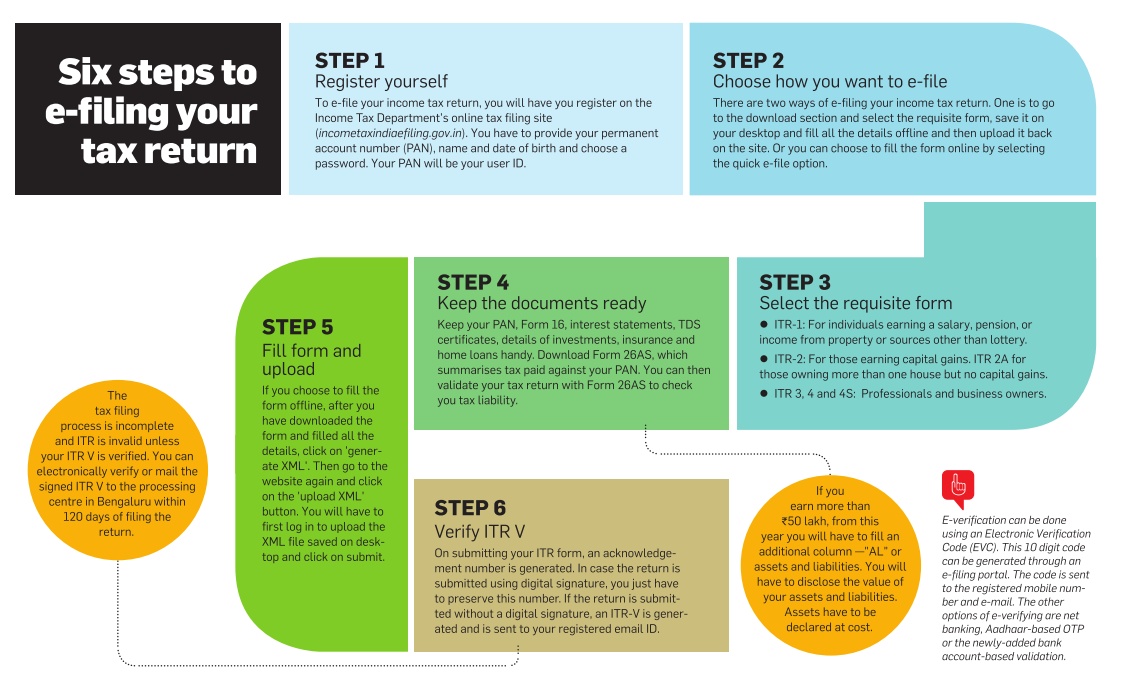 Six steps to e-filing your tax return

STEP 1
Register yourself
To e-file your income tax return, you will have you register on the Income Tax Department's online tax filing site (incometaxindiaefiling.gov.in). You have to provide your permanent account number (PAN), name and date of birth and choose a password. Your PAN will be your user ID.

STEP 2
Choose how you want to e-file
There are two ways of e-filing your income tax return. One is to go to the download section and select the requisite form, save it on your desktop and fill all the details offline and then upload it back on the site. Or you can choose to fill the form online by selecting the quick e-file option.

STEP 3
Select the requisite form
● ITR-1: For individuals earning a salary, pension, or income from property or sources other than lottery.
● ITR-2: For those earning capital gains. ITR 2A for those owning more than one house but no capital gains.
● ITR 3, 4 and 4S: Professionals and business owners.

STEP 4
Keep the documents ready
Keep your PAN, Form 16, interest statements, TDS certificates, details of investments, insurance and home loans handy. Download Form 26AS, which summarises tax paid against your PAN. You can then validate your tax return with Form 26AS to check you tax liability.

STEP 5
Fill form and upload
If you choose to fill the form offline, after you have downloaded the form and filled all the details, click on 'generate XML'. Then go to the website again and click on the 'upload XML' button. You will have to first log in to upload the XML file saved on desktop and click on submit.

STEP 6
Verify ITR V
On submitting your ITR form, an acknowledgement number is generated. In case the return is submitted using digital signature, you just have to preserve this number. If the return is submitted without a digital signature, an ITR-V is generated and is sent to your registered email ID.

The tax filing process is incomplete and ITR is invalid unless your ITR V is verified. You can electronically verify or mail the signed ITR V to the processing centre in Bengaluru within 120 days of filing the return.

If you earn more than ₹50 lakh, from this year you will have to fill an additional column —"AL" or assets and liabilities. You will have to disclose the value of your assets and liabilities. Assets have to be declared at cost.

E-verification can be done using an Electronic Verification Code (EVC). This 10 digit code can be generated through an e-filing portal. The code is sent to the registered mobile number and e-mail. The other options of e-verifying are net banking, Aadhaar-based OTP or the newly-added bank account-based validation.